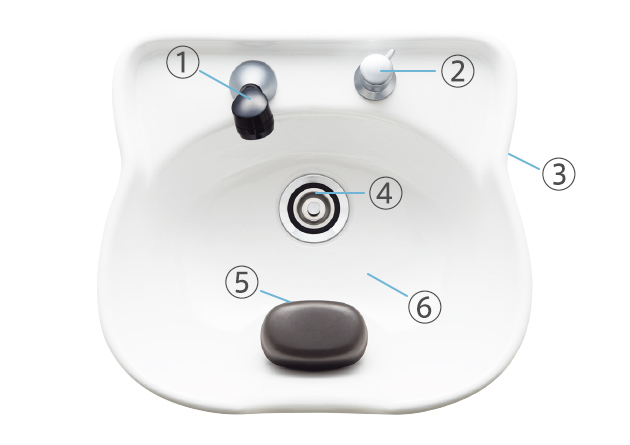 ①
②
③
④
⑤
⑥